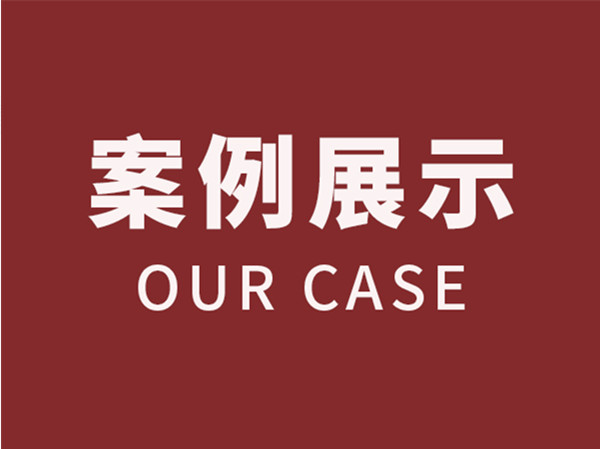 案例展示
OUR CASE